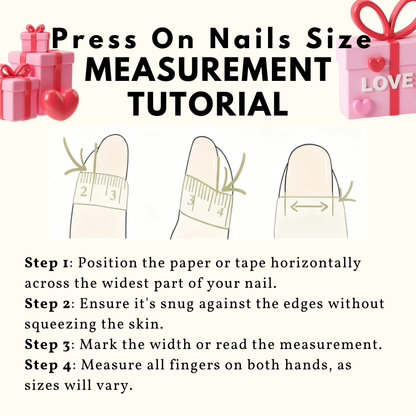 Press On Nails Size
MEASUREMENT
TUTORIAL

LOVE

2 3

3 4

Step 1: Position the paper or tape horizontally across the widest part of your nail.
Step 2: Ensure it's snug against the edges without squeezing the skin.
Step 3: Mark the width or read the measurement.
Step 4: Measure all fingers on both hands, as sizes will vary.